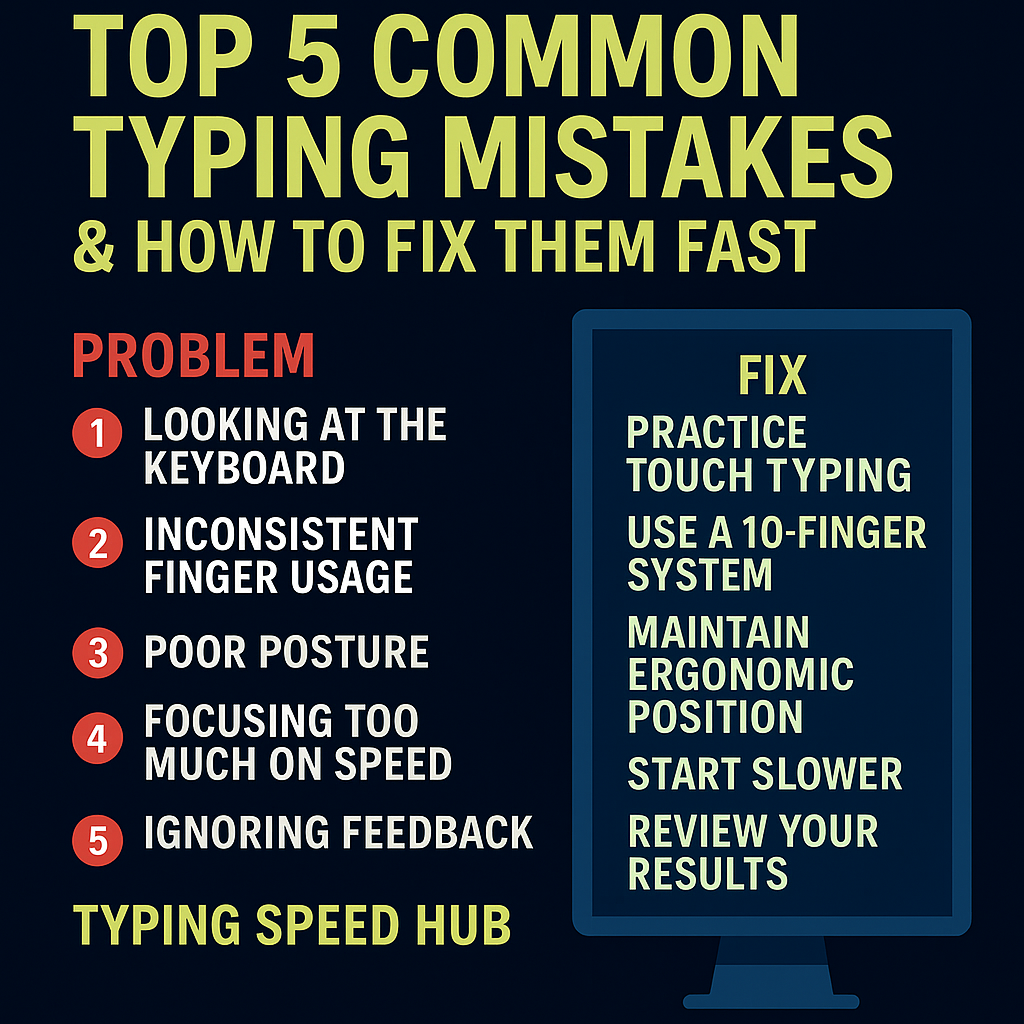 TOP 5 COMMON TYPING MISTAKES
& HOW TO FIX THEM FAST

PROBLEM

1 LOOKING AT THE KEYBOARD

2 INCONSISTENT FINGER USAGE

3 POOR POSTURE

4 FOCUSING TOO MUCH ON SPEED

5 IGNORING FEEDBACK

TYPING SPEED HUB

FIX

PRACTICE TOUCH TYPING

USE A 10-FINGER SYSTEM

MAINTAIN ERGONOMIC POSITION

START SLOWER

REVIEW YOUR RESULTS